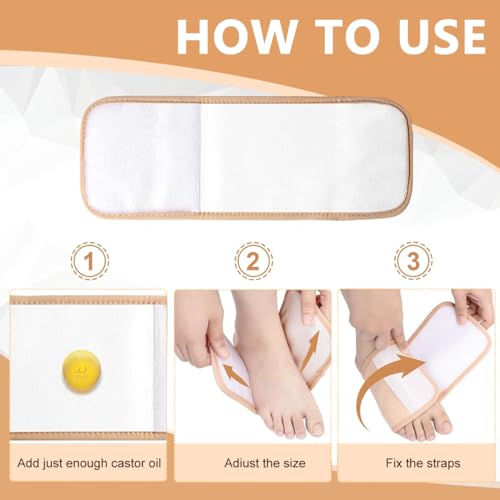 HOW TO USE

1

2

3

Add just enough castor oil

Adiust the size

Fix the straps